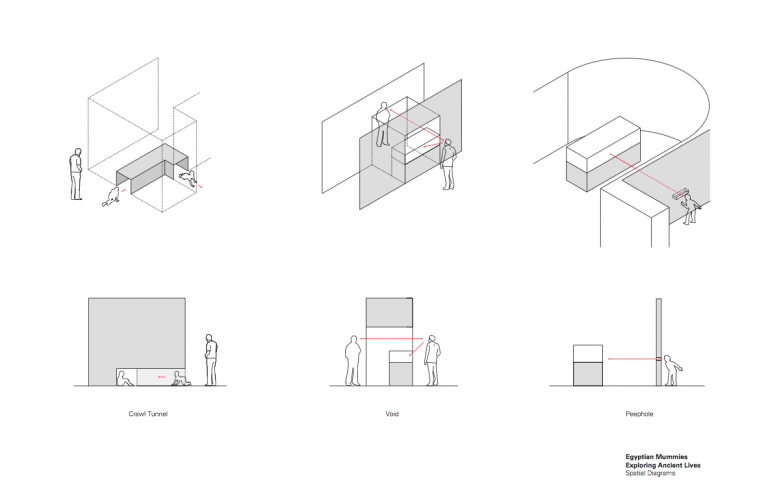 Crawl Tunnel

Void

Peephole

Egyptian Mummies
Exploring Ancient Lives
Spatial Diagrams